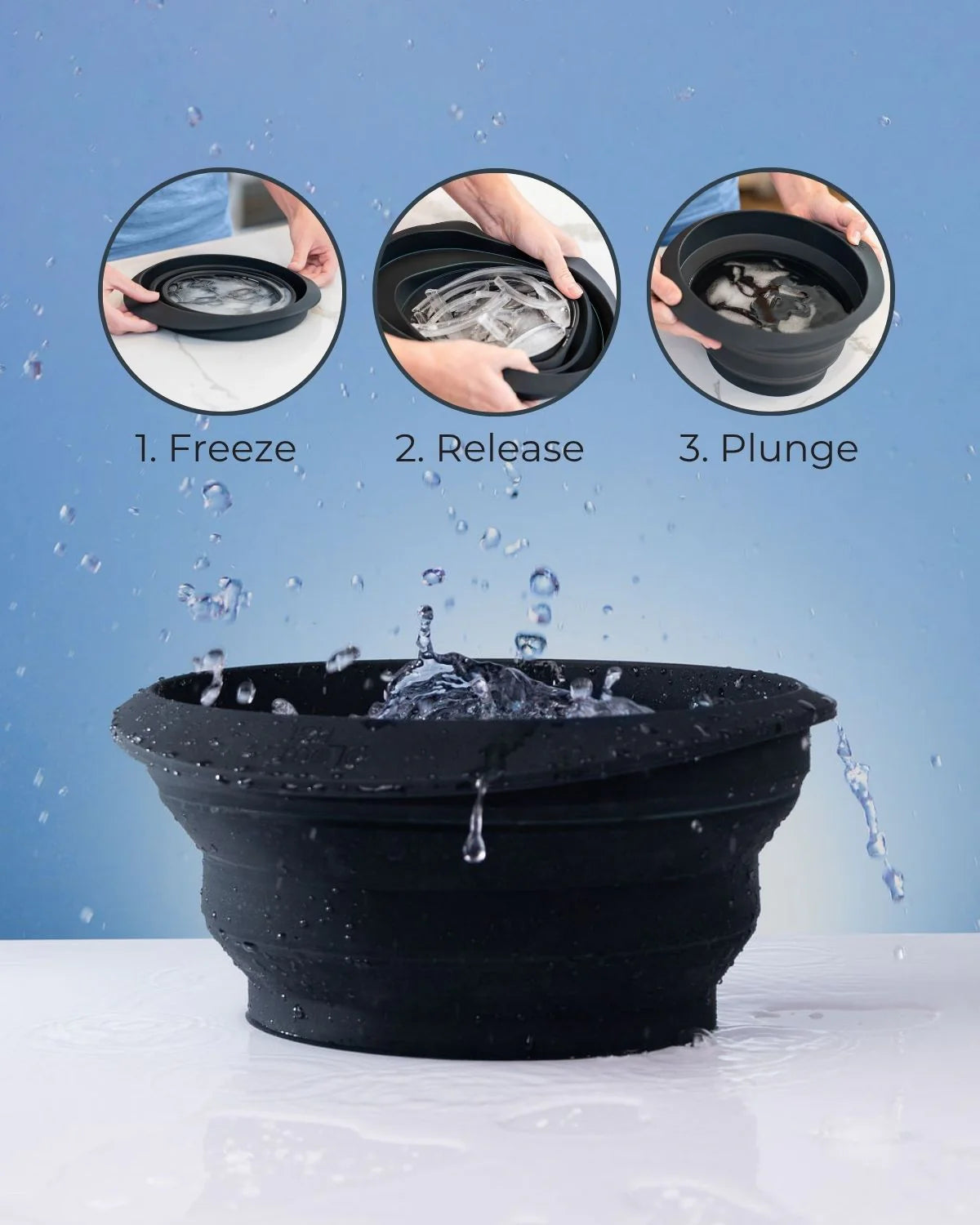 1. Freeze

2. Release

3. Plunge